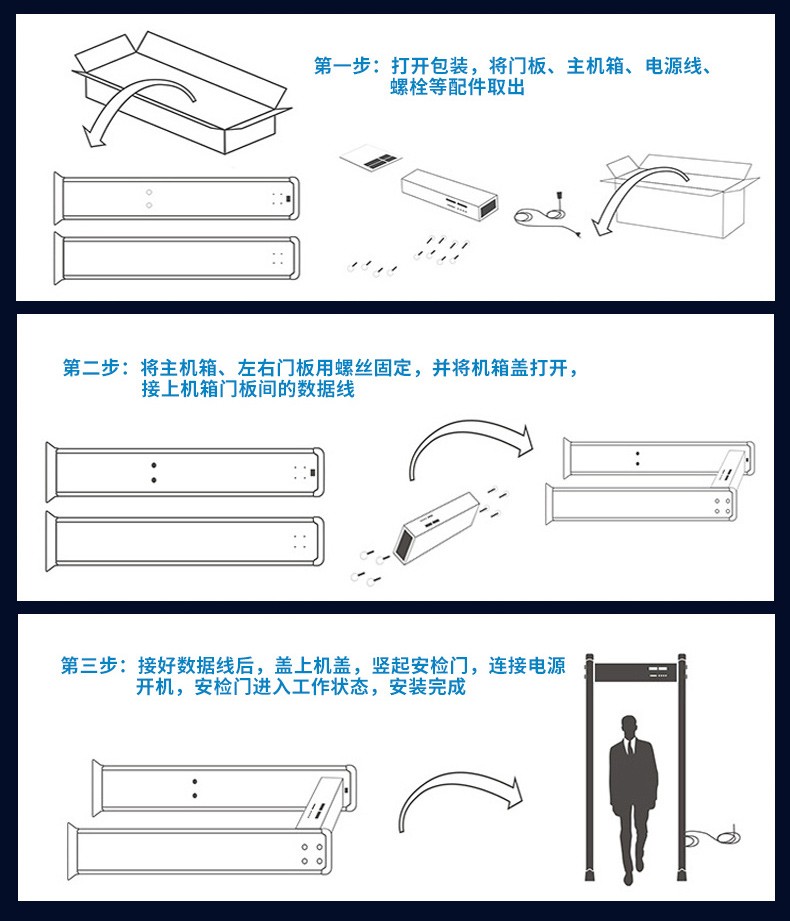 第一步：打开包装，将门板、主机箱、电源线、螺栓等配件取出

第二步：将主机箱、左右门板用螺丝固定，并将机箱盖打开，接上机箱门板间的数据线

第三步：接好数据线后，盖上机盖，竖起安检门，连接电源开机，安检门进入工作状态，安装完成